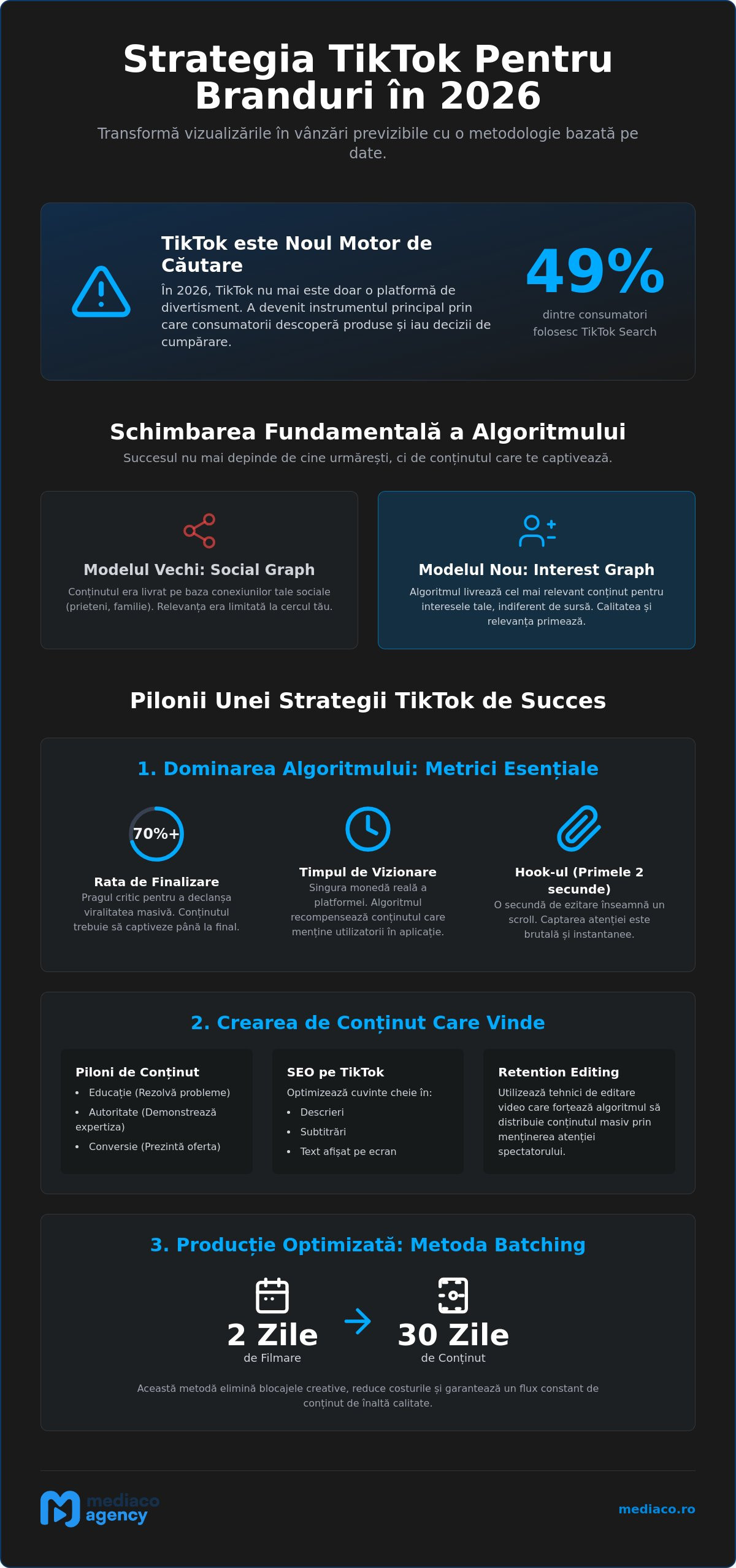 Strategia TikTok Pentru Branduri în 2026

Transformă vizualizările în vânzări previzibile cu o metodologie bazată pe date.

TikTok este Noul Motor de Căutare

În 2026, TikTok nu mai este doar o platformă de divertisment. A devenit instrumentul principal prin care consumatorii descoperă produse și iau decizii de cumpărare.

49%

dintre consumatori folosesc TikTok Search

Schimbarea Fundamentală a Algoritmului

Succesul nu mai depinde de cine urmărești, ci de conținutul care te captivează.

Modelul Vechi: Social Graph

Conținutul era livrat pe baza conexiunilor tale sociale (prieteni, familie). Relevanța era limitată la cercul tău.

Modelul Nou: Interest Graph

Algoritmul livrează cel mai relevant conținut pentru interesele tale, indiferent de sursă. Calitatea și relevanța primează.

Pilonii Unei Strategii TikTok de Succes

1. Dominarea Algoritmului: Metrici Esențiale

70%+

Rata de Finalizare

Pragul critic pentru a declanșa viralitatea masivă. Conținutul trebuie să captiveze până la final.

Timpul de Vizionare

Singura monedă reală a platformei. Algoritmul recompensează conținutul care menține utilizatorii în aplicație.

Hook-ul (Primele 2 secunde)

O secundă de ezitare înseamnă un scroll. Captarea atenției este brutală și instantanee.

2. Crearea de Conținut Care Vinde

Piloni de Conținut
• Educație (Rezolvă probleme)
• Autoritate (Demonstrează expertiza)
• Conversie (Prezintă oferta)

SEO pe TikTok
Optimizează cuvinte cheie în:
• Descrieri
• Subtitrări
• Text afișat pe ecran

Retention Editing
Utilizează tehnici de editare video care forțează algoritmul să distribuie conținutul masiv prin menținerea atenției spectatorului.

3. Producție Optimizată: Metoda Batching

2 Zile
de Filmare

30 Zile
de Conținut

Această metodă elimină blocajele creative, reduce costurile și garantează un flux constant de conținut de înaltă calitate.

mediaco agency

mediaco.ro